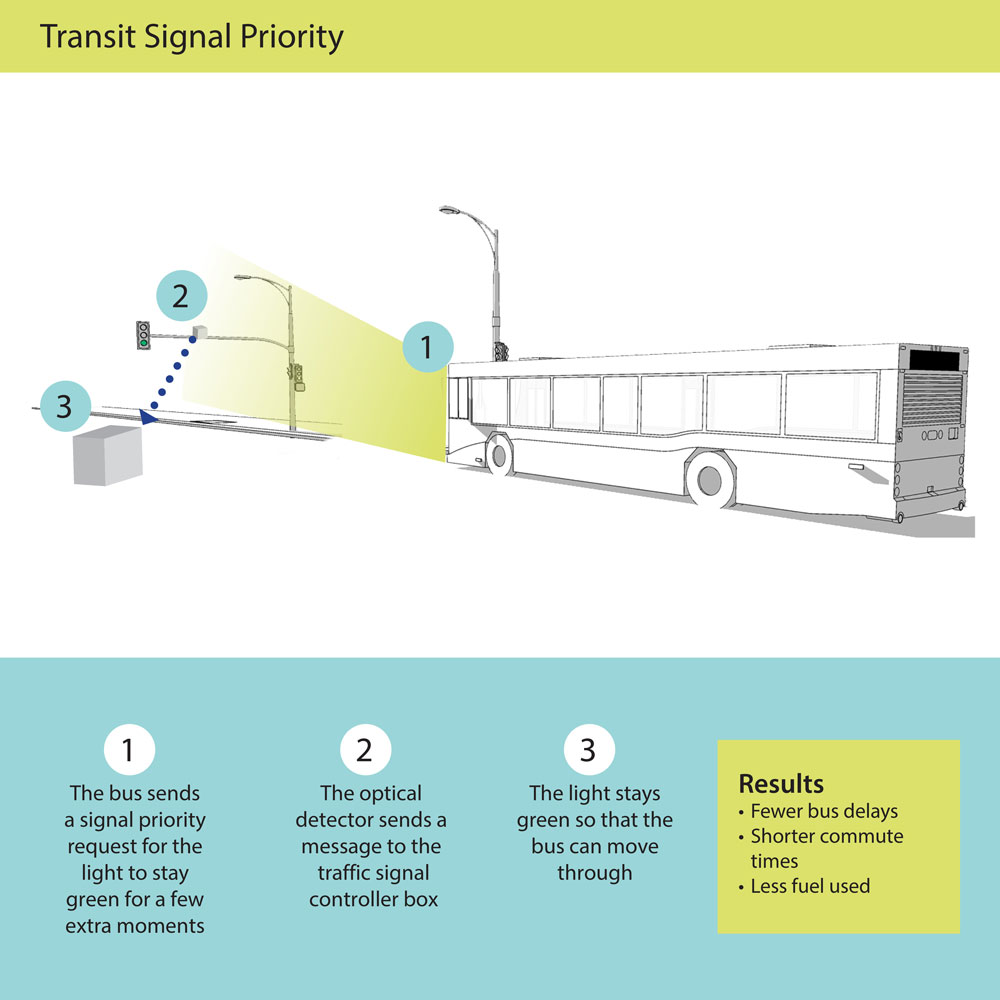 Transit Signal Priority

2

1

3

1
The bus sends a signal priority request for the light to stay green for a few extra moments

2
The optical detector sends a message to the traffic signal controller box

3
The light stays green so that the bus can move through

Results
• Fewer bus delays
• Shorter commute times
• Less fuel used